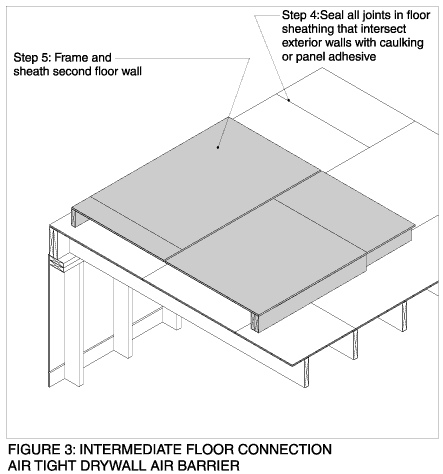 Step 4:Seal all joints in floor sheathing that intersect exterior walls with caulking or panel adhesive

Step 5: Frame and sheath second floor wall

FIGURE 3: INTERMEDIATE FLOOR CONNECTION
AIR TIGHT DRYWALL AIR BARRIER