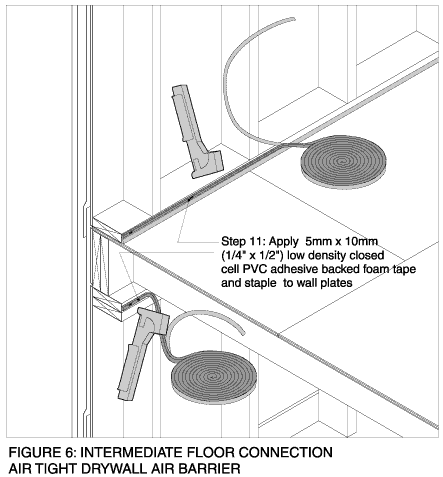 Step 11: Apply 5mm x 10mm (1/4" x 1/2") low density closed cell PVC adhesive backed foam tape and staple to wall plates

FIGURE 6: INTERMEDIATE FLOOR CONNECTION
AIR TIGHT DRYWALL AIR BARRIER