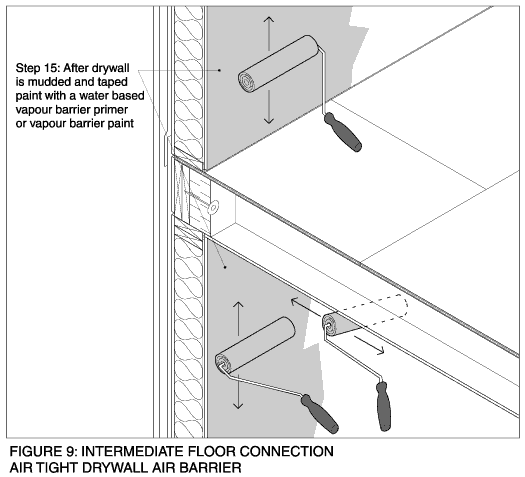 Step 15: After drywall is mudded and taped paint with a water based vapour barrier primer or vapour barrier paint

FIGURE 9: INTERMEDIATE FLOOR CONNECTION
AIR TIGHT DRYWALL AIR BARRIER