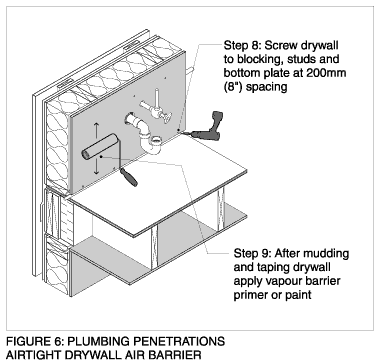 Step 8: Screw drywall to blocking, studs and bottom plate at 200mm (8") spacing

Step 9: After mudding and taping drywall apply vapour barrier primer or paint

FIGURE 6: PLUMBING PENETRATIONS
AIRTIGHT DRYWALL AIR BARRIER