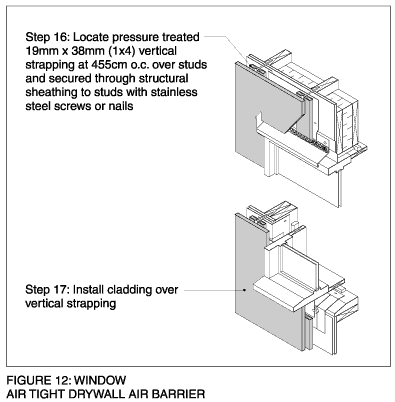 Step 16: Locate pressure treated 19mm x 38mm (1x4) vertical strapping at 455cm o.c. over studs and secured through structural sheathing to studs with stainless steel screws or nails

Step 17: Install cladding over vertical strapping

FIGURE 12: WINDOW
AIR TIGHT DRYWALL AIR BARRIER