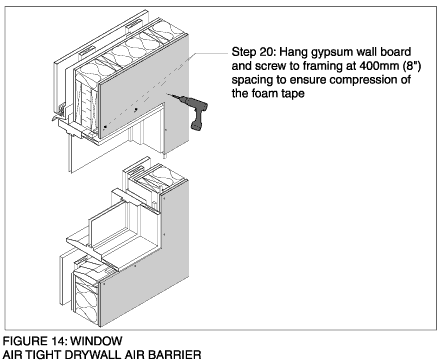 Step 20: Hang gypsum wall board and screw to framing at 400mm (8") spacing to ensure compression of the foam tape

FIGURE 14: WINDOW
AIR TIGHT DRYWALL AIR BARRIER