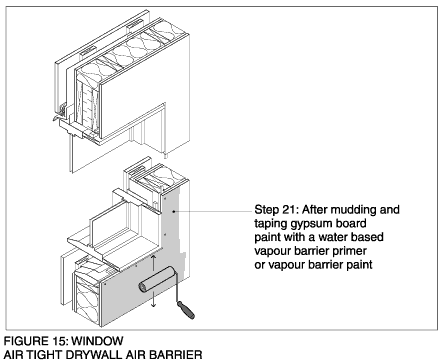 Step 21: After mudding and taping gypsum board paint with a water based vapour barrier primer or vapour barrier paint

FIGURE 15: WINDOW
AIR TIGHT DRYWALL AIR BARRIER