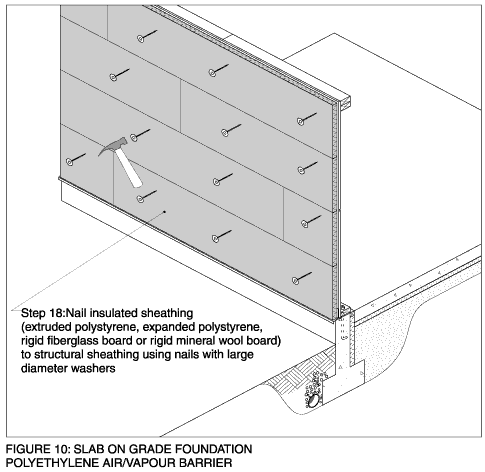 Step 18:Nail insulated sheathing (extruded polystyrene, expanded polystyrene, rigid fiberglass board or rigid mineral wool board) to structural sheathing using nails with large diameter washers

FIGURE 10: SLAB ON GRADE FOUNDATION POLYETHYLENE AIR/VAPOUR BARRIER