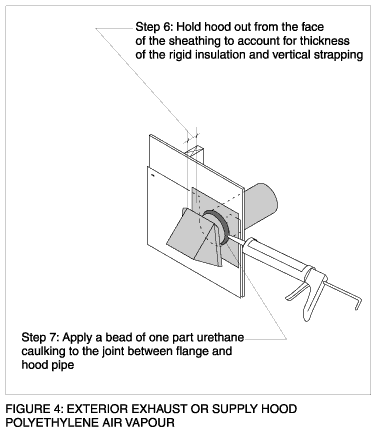 Step 6: Hold hood out from the face of the sheathing to account for thickness of the rigid insulation and vertical strapping

Step 7: Apply a bead of one part urethane caulking to the joint between flange and hood pipe

FIGURE 4: EXTERIOR EXHAUST OR SUPPLY HOOD POLYETHYLENE AIR VAPOUR