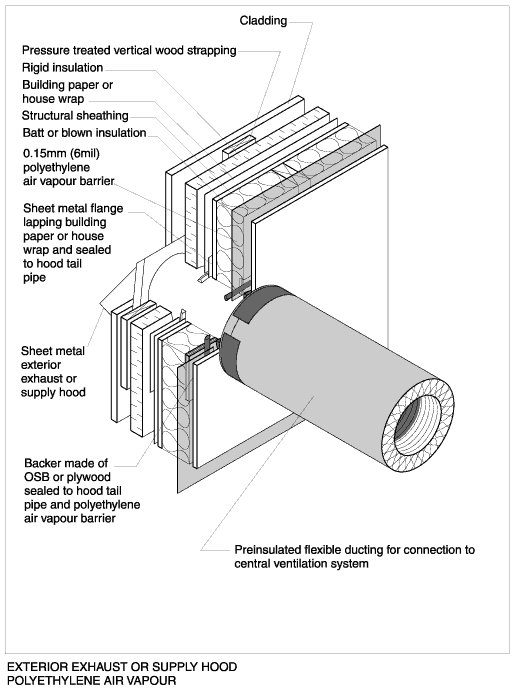 Cladding

Pressure treated vertical wood strapping

Rigid insulation

Building paper or house wrap

Structural sheathing

Batt or blown insulation

0.15mm (6mil) polyethylene air vapour barrier

Sheet metal flange lapping building paper or house wrap and sealed to hood tail pipe

Sheet metal exterior exhaust or supply hood

Backer made of OSB or plywood sealed to hood tail pipe and polyethylene air vapour barrier

Preinsulated flexible ducting for connection to central ventilation system

EXTERIOR EXHAUST OR SUPPLY HOOD
POLYETHYLENE AIR VAPOUR