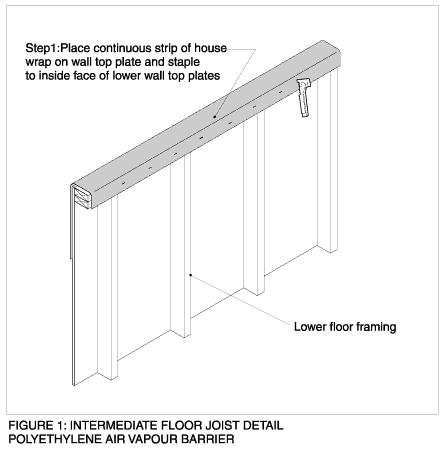 Step1:Place continuous strip of house wrap on wall top plate and staple to inside face of lower wall top plates

Lower floor framing

FIGURE 1: INTERMEDIATE FLOOR JOIST DETAIL
POLYETHYLENE AIR VAPOUR BARRIER