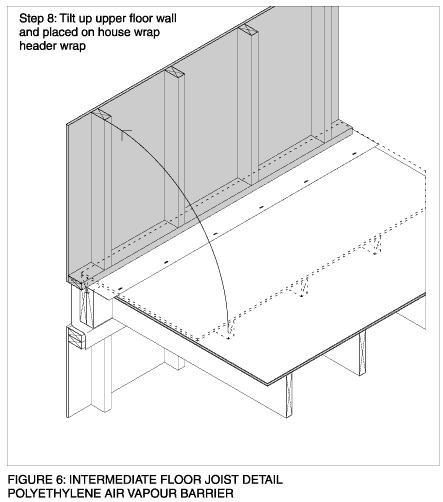 Step 8: Tilt up upper floor wall and placed on house wrap header wrap

FIGURE 6: INTERMEDIATE FLOOR JOIST DETAIL
POLYETHYLENE AIR VAPOUR BARRIER