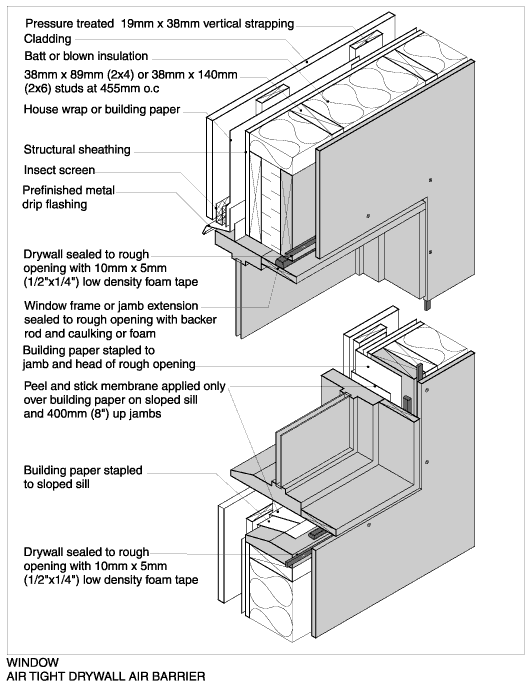 Pressure treated 19mm x 38mm vertical strapping

Cladding

Batt or blown insulation

38mm x 89mm (2x4) or 38mm x 140mm (2x6) studs at 455mm o.c

House wrap or building paper

Structural sheathing

Insect screen

Prefinished metal drip flashing

Drywall sealed to rough opening with 10mm x 5mm (1/2"x1/4") low density foam tape

Window frame or jamb extension sealed to rough opening with backer rod and caulking or foam

Building paper stapled to jamb and head of rough opening

Peel and stick membrane applied only over building paper on sloped sill and 400mm (8") up jambs

Building paper stapled to sloped sill

Drywall sealed to rough opening with 10mm x 5mm (1/2"x1/4") low density foam tape

WINDOW
AIR TIGHT DRYWALL AIR BARRIER